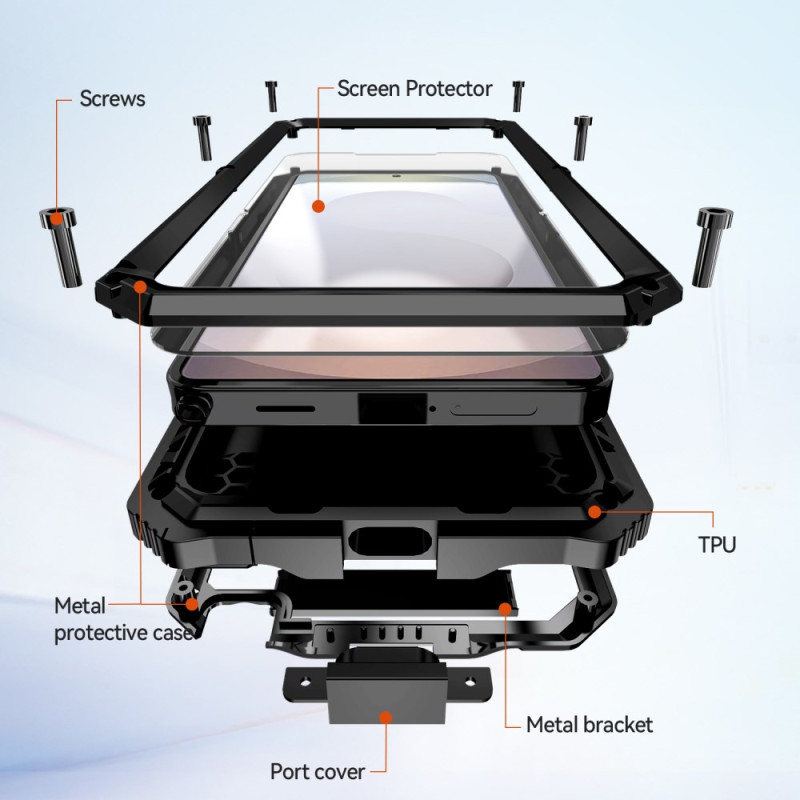 Screws

Screen Protector

TPU

Metal protective case

Metal bracket

Port cover