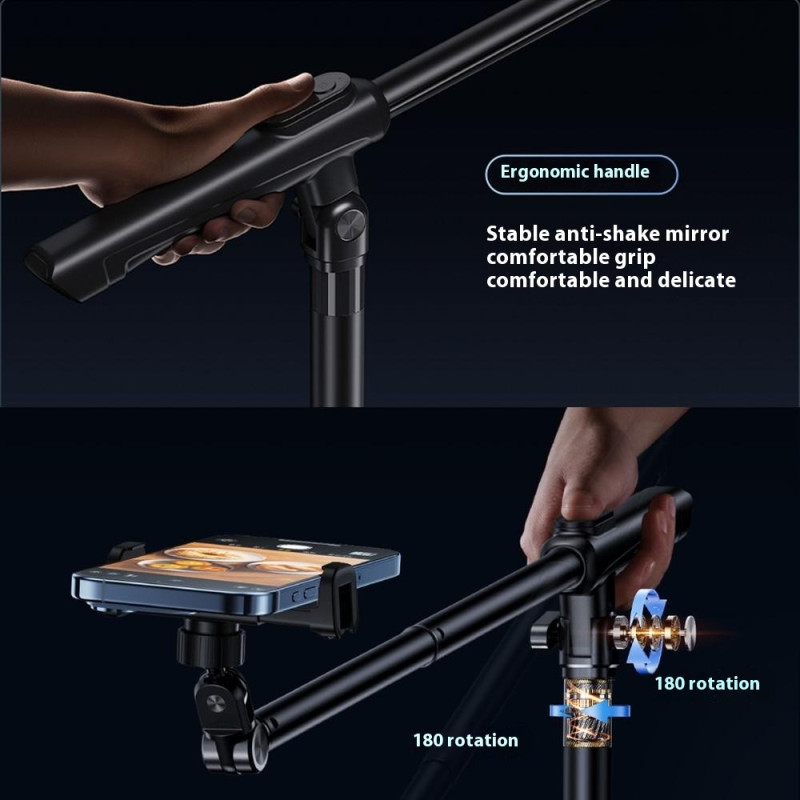 Ergonomic handle

Stable anti-shake mirror
comfortable grip
comfortable and delicate

180 rotation

180 rotation