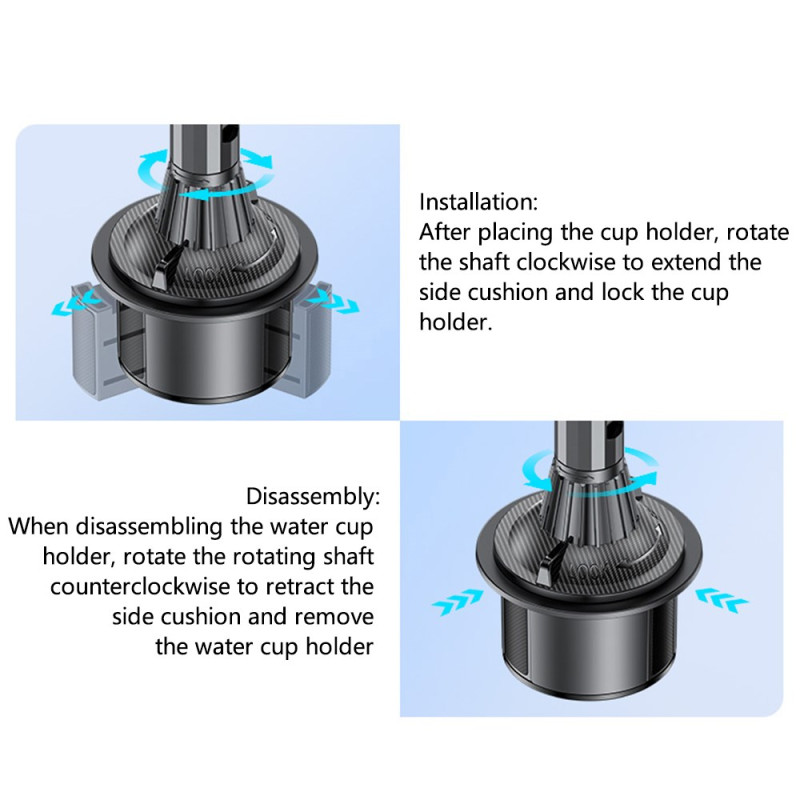 Installation:
After placing the cup holder, rotate the shaft clockwise to extend the side cushion and lock the cup holder.

Disassembly:
When disassembling the water cup holder, rotate the rotating shaft counterclockwise to retract the side cushion and remove the water cup holder