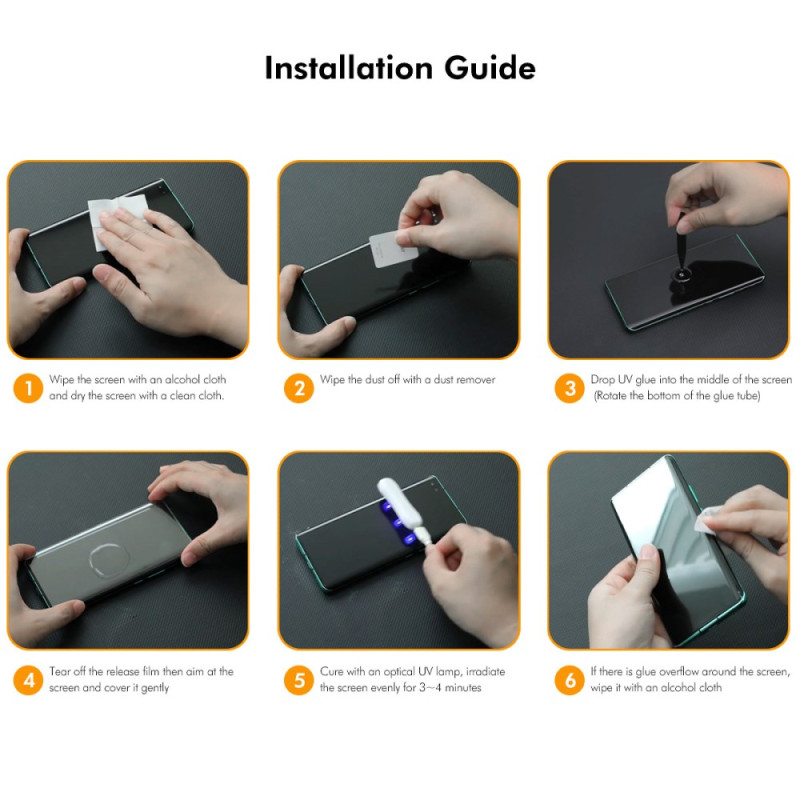 Installation Guide

1 Wipe the screen with an alcohol cloth and dry the screen with a clean cloth.

2 Wipe the dust off with a dust remover

3 Drop UV glue into the middle of the screen (Rotate the bottom of the glue tube)

4 Tear off the release film then aim at the screen and cover it gently

5 Cure with an optical UV lamp, irradiate the screen evenly for 3~4 minutes

6 If there is glue overflow around the screen, wipe it with an alcohol cloth