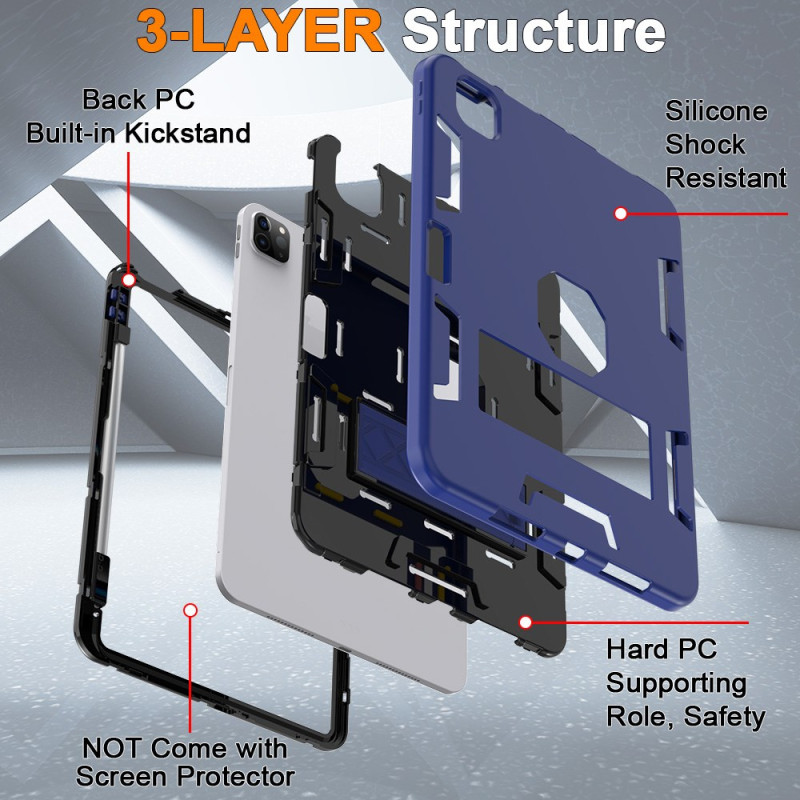 3-LAYER Structure

Back PC
Built-in Kickstand

Silicone
Shock
Resistant

Hard PC
Supporting
Role, Safety

NOT Come with
Screen Protector