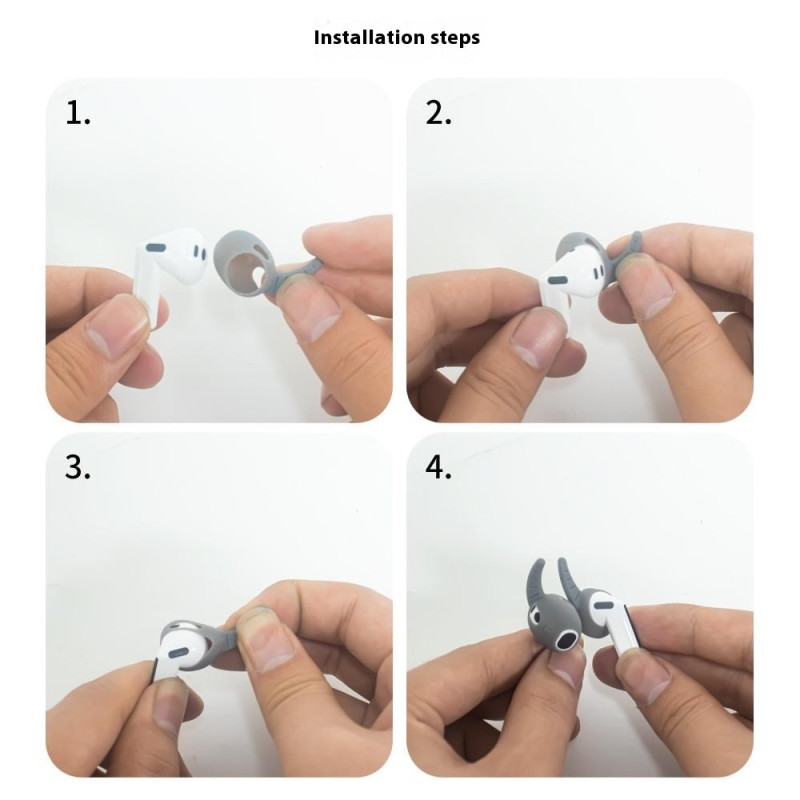 Installation steps

1.

2.

3.

4.