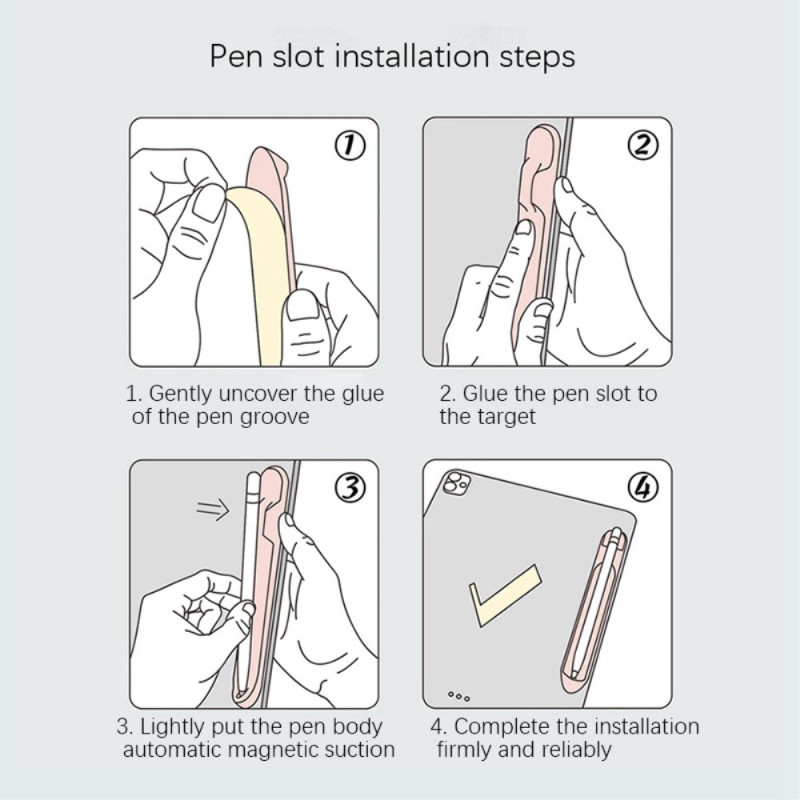 Pen slot installation steps

①

1. Gently uncover the glue of the pen groove

②

2. Glue the pen slot to the target

③

3. Lightly put the pen body automatic magnetic suction

④

4. Complete the installation firmly and reliably